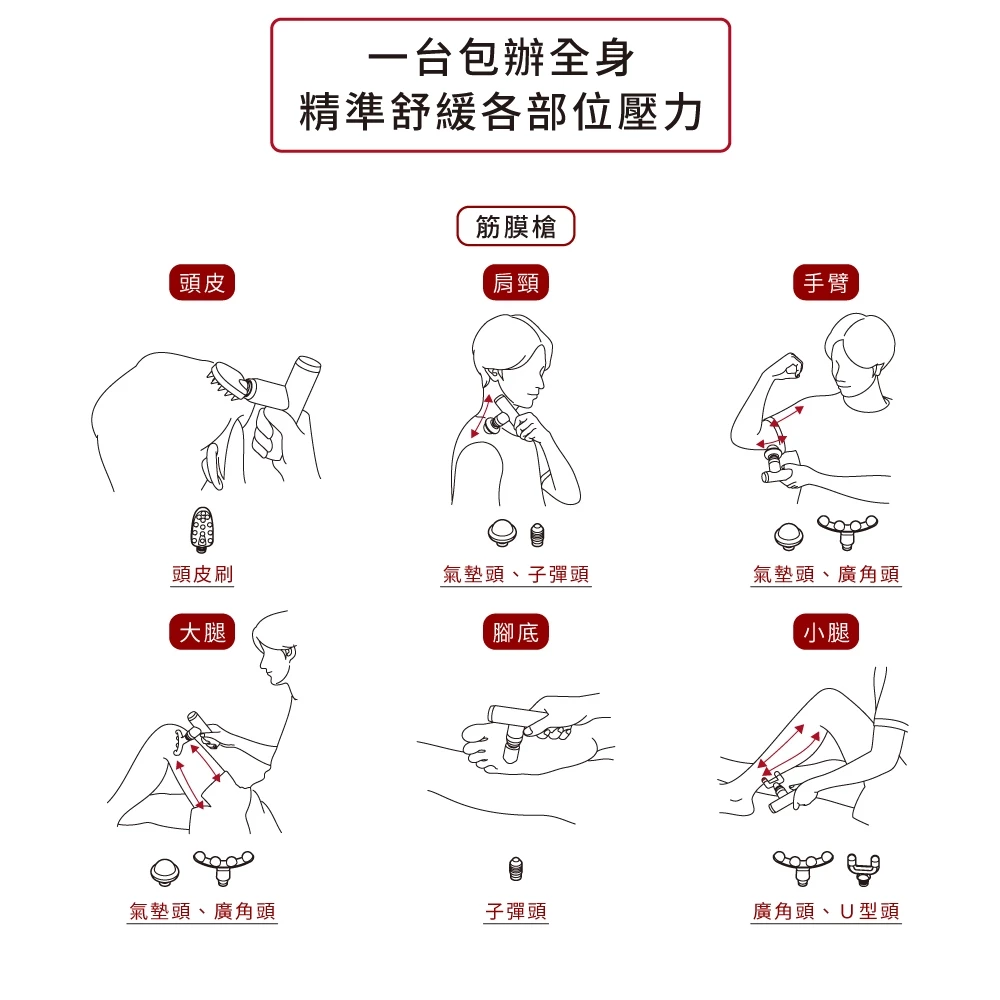 一台包辦全身
精準舒緩各部位壓力

筋膜槍

頭皮

頭皮刷

肩頸

氣墊頭、子彈頭

手臂

氣墊頭、廣角頭

大腿

氣墊頭、廣角頭

腳底

子彈頭

小腿

廣角頭、U型頭