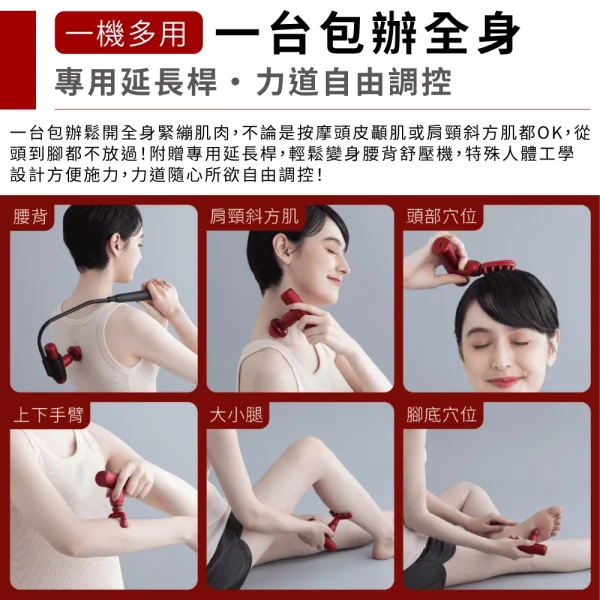 一機多用 一台包辦全身

專用延長桿・力道自由調控

一台包辦鬆開全身緊繃肌肉，不論是按摩頭皮顳肌或肩頸斜方肌都OK，從頭到腳都不放過！附贈專用延長桿，輕鬆變身腰背舒壓機，特殊人體工學設計方便施力，力道隨心所欲自由調控！

腰背

肩頸斜方肌

頭部穴位

上下手臂

大小腿

腳底穴位